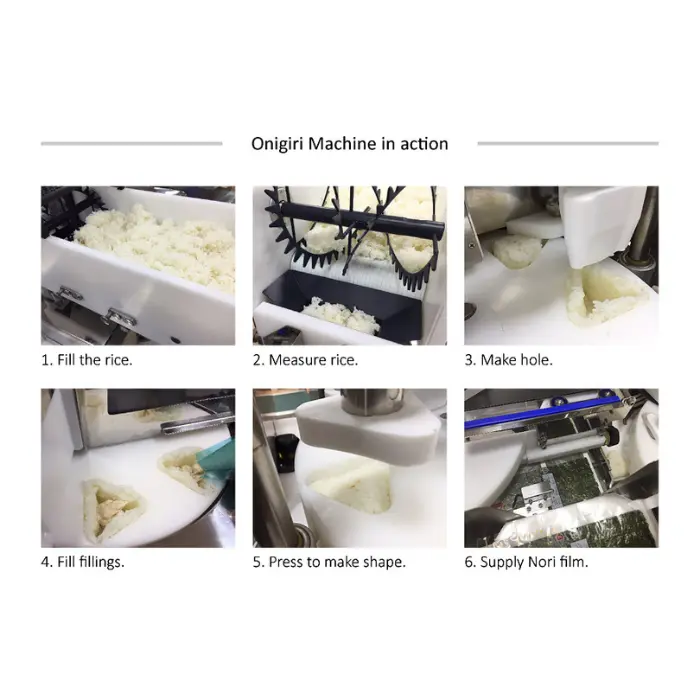 Onigiri Machine in action

1. Fill the rice.

2. Measure rice.

3. Make hole.

4. Fill fillings.

5. Press to make shape.

6. Supply Nori film.